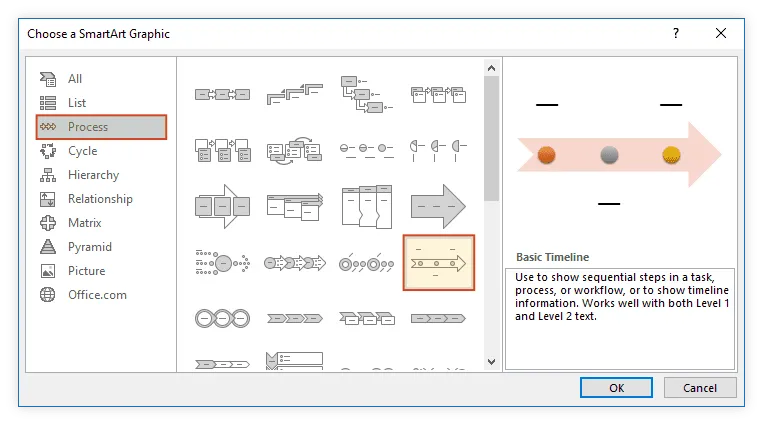 Choose a SmartArt Graphic

?

All
List
Process
Cycle
Hierarchy
Relationship
Matrix
Pyramid
Picture
Office.com

Basic Timeline

Use to show sequential steps in a task, process, or workflow, or to show timeline information. Works well with both Level 1 and Level 2 text.

OK

Cancel