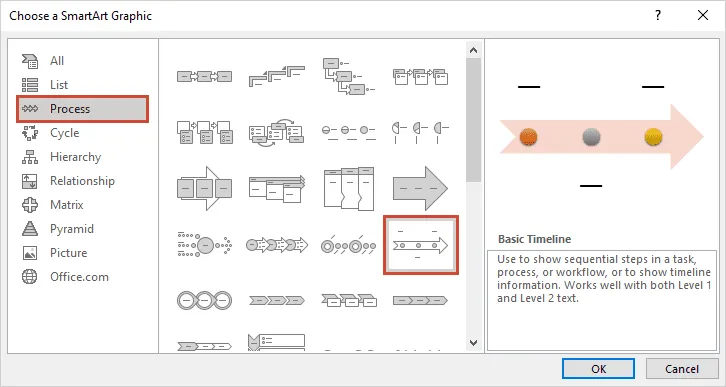 Choose a SmartArt Graphic

?

All
List
Process
Cycle
Hierarchy
Relationship
Matrix
Pyramid
Picture
Office.com

Basic Timeline

Use to show sequential steps in a task, process, or workflow, or to show timeline information. Works well with both Level 1 and Level 2 text.

OK
Cancel